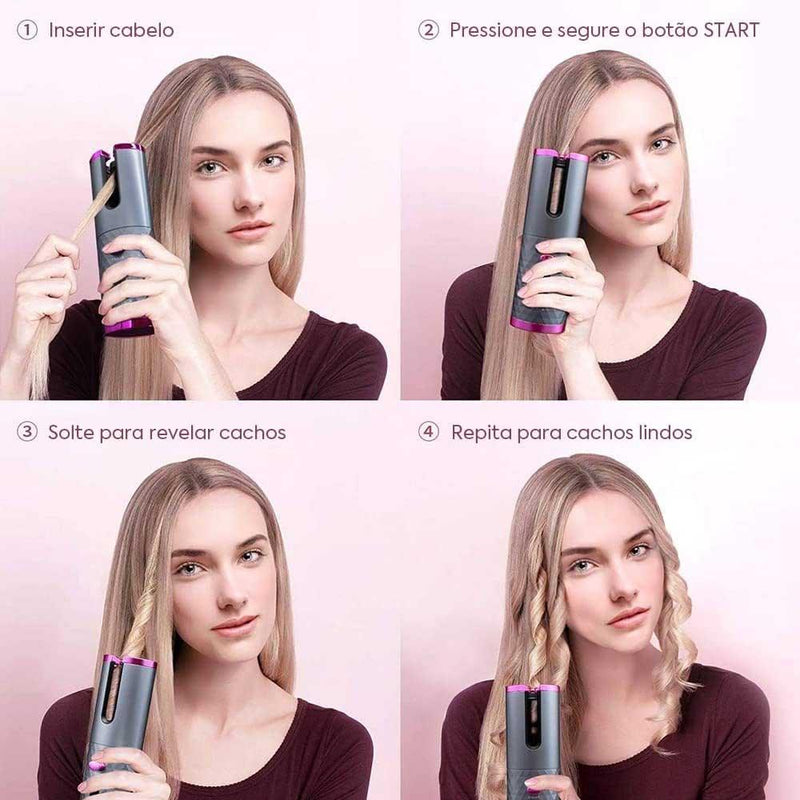 ① Inserir cabelo

② Pressione e segure o botão START

③ Solte para revelar cachos

④ Repita para cachos lindos